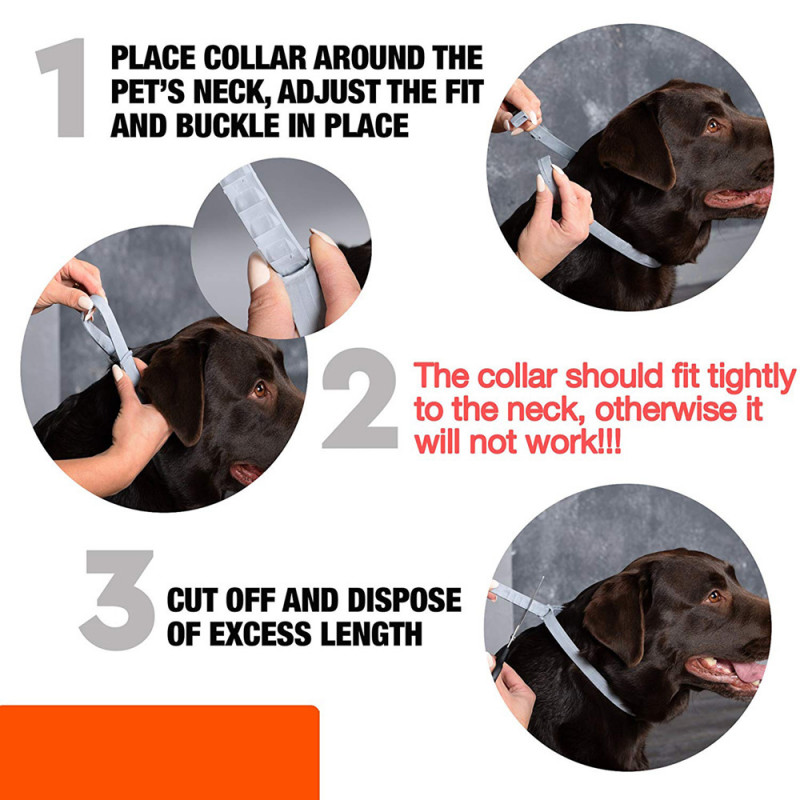 1

PLACE COLLAR AROUND THE PET'S NECK, ADJUST THE FIT AND BUCKLE IN PLACE

2

The collar should fit tightly to the neck, otherwise it will not work!!!

3

CUT OFF AND DISPOSE OF EXCESS LENGTH