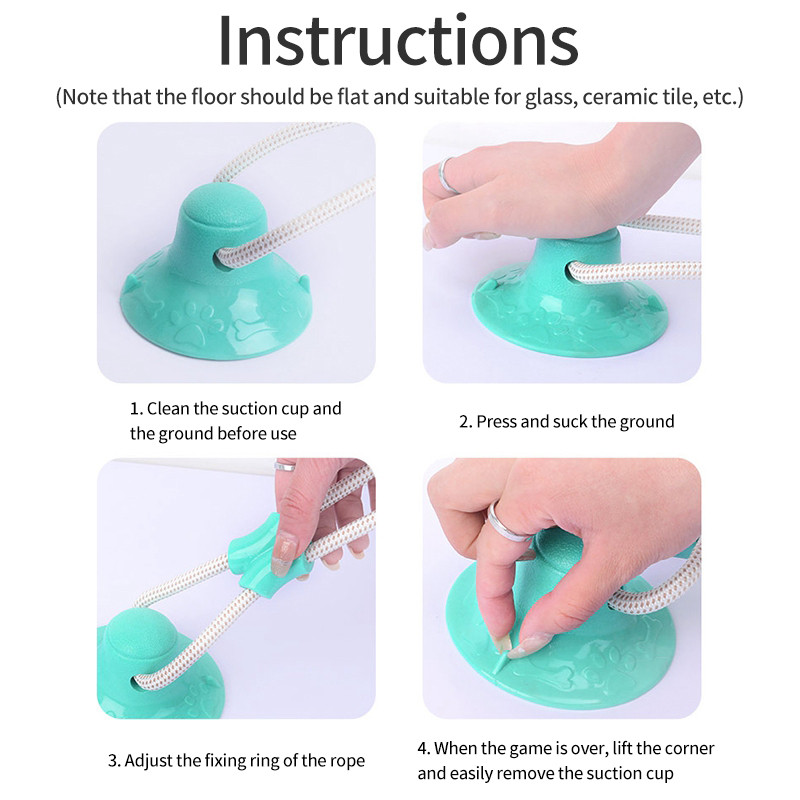 Instructions
(Note that the floor should be flat and suitable for glass, ceramic tile, etc.)

1. Clean the suction cup and the ground before use

2. Press and suck the ground

3. Adjust the fixing ring of the rope

4. When the game is over, lift the corner and easily remove the suction cup